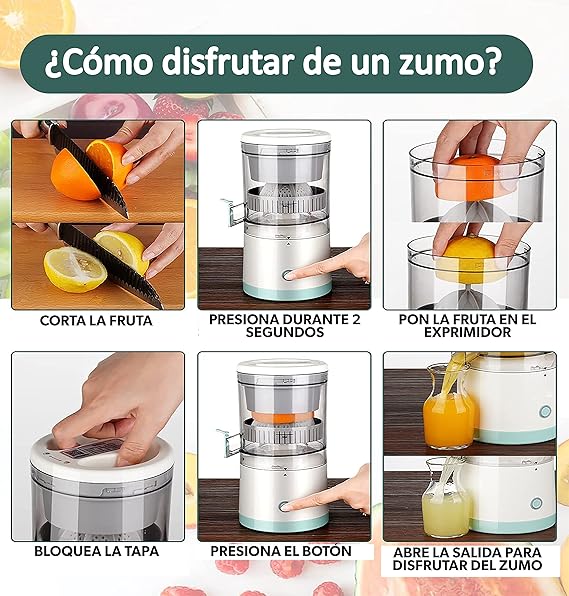 ¿Cómo disfrutar de un zumo?

CORTA LA FRUTA

PRESIONA DURANTE 2 SEGUNDOS

PON LA FRUTA EN EL EXPRIMIDOR

BLOQUEA LA TAPA

PRESIONA EL BOTÓN

ABRE LA SALIDA PARA DISFRUTAR DEL ZUMO