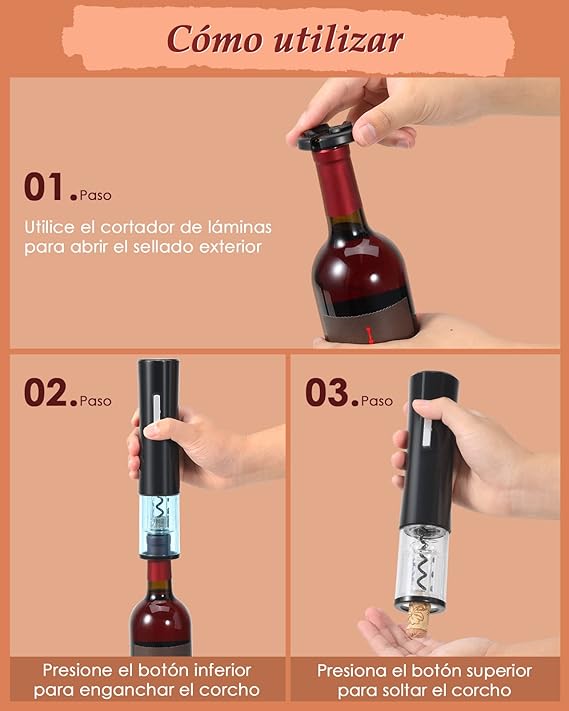 Cómo utilizar

01. Paso

Utilice el cortador de láminas para abrir el sellado exterior

02. Paso

Presione el botón inferior para enganchar el corcho

03. Paso

Presiona el botón superior para soltar el corcho